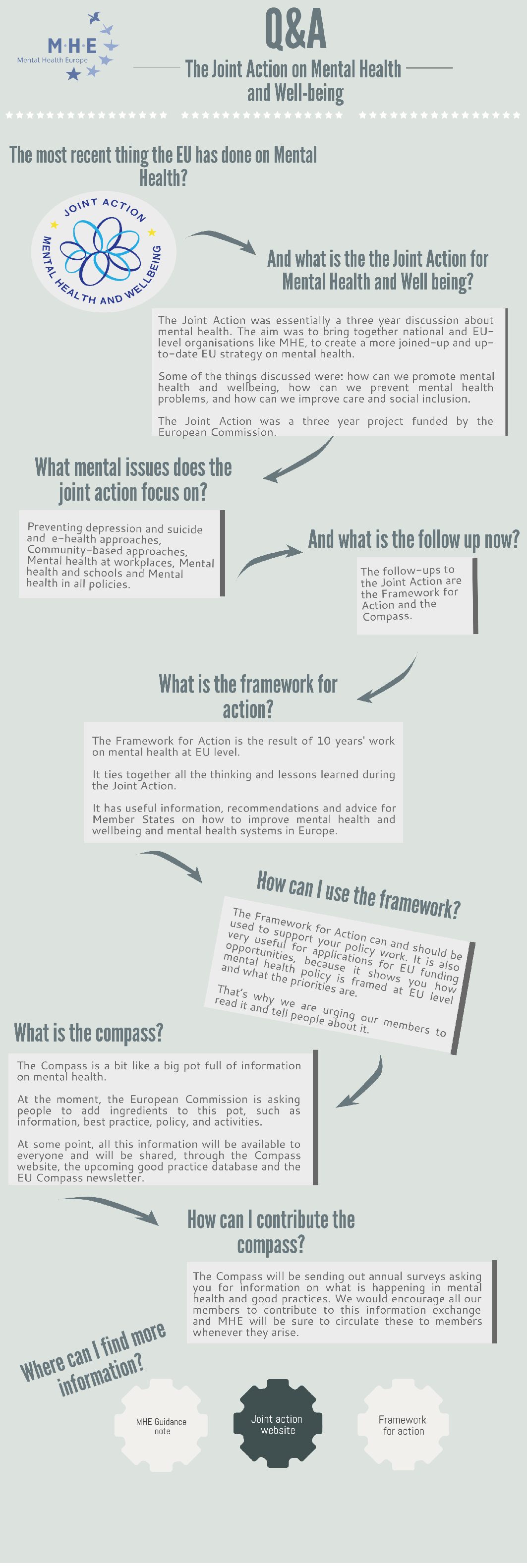 M·H·E
Mental Health Europe

Q&A

The Joint Action on Mental Health and Well-being

The most recent thing the EU has done on Mental Health?

JOINT ACTION
MENTAL HEALTH AND WELLBEING

And what is the the Joint Action for Mental Health and Well being?

The Joint Action was essentially a three year discussion about mental health. The aim was to bring together national and EU-level organisations like MHE, to create a more joined-up and up-to-date EU strategy on mental health.

Some of the things discussed were: how can we promote mental health and wellbeing, how can we prevent mental health problems, and how can we improve care and social inclusion.

The Joint Action was a three year project funded by the European Commission.

What mental issues does the joint action focus on?

Preventing depression and suicide and e-health approaches, Community-based approaches, Mental health at workplaces, Mental health and schools and Mental health in all policies.

And what is the follow up now?

The follow-ups to the Joint Action are the Framework for Action and the Compass.

What is the framework for action?

The Framework for Action is the result of 10 years' work on mental health at EU level.

It ties together all the thinking and lessons learned during the Joint Action.

It has useful information, recommendations and advice for Member States on how to improve mental health and wellbeing and mental health systems in Europe.

How can I use the framework?

The Framework for Action can and should be used to support your policy work. It is also very useful for applications for EU funding opportunities, because it shows you how mental health policy is framed at EU level and what the priorities are.

That's why we are urging our members to read it and tell people about it.

What is the compass?

The Compass is a bit like a big pot full of information on mental health.

At the moment, the European Commission is asking people to add ingredients to this pot, such as information, best practice, policy, and activities.

At some point, all this information will be available to everyone and will be shared, through the Compass website, the upcoming good practice database and the EU Compass newsletter.

How can I contribute the compass?

The Compass will be sending out annual surveys asking you for information on what is happening in mental health and good practices. We would encourage all our members to contribute to this information exchange and MHE will be sure to circulate these to members whenever they arise.

Where can I find more information?

MHE Guidance note

Joint action website

Framework for action